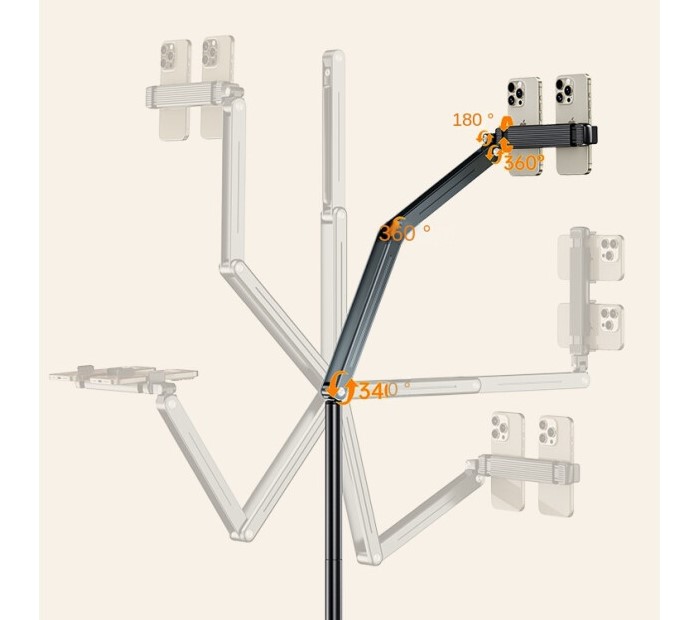 180 °
360°
360 °
340 °